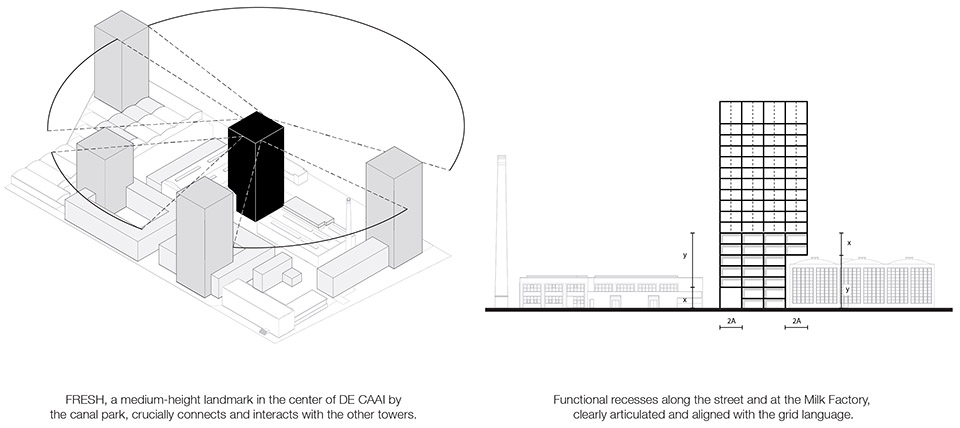 y

x

x

y

2A

2A

FRESH, a medium-height landmark in the center of DE CAAI by the canal park, crucially connects and interacts with the other towers.

Functional recesses along the street and at the Milk Factory, clearly articulated and aligned with the grid language.