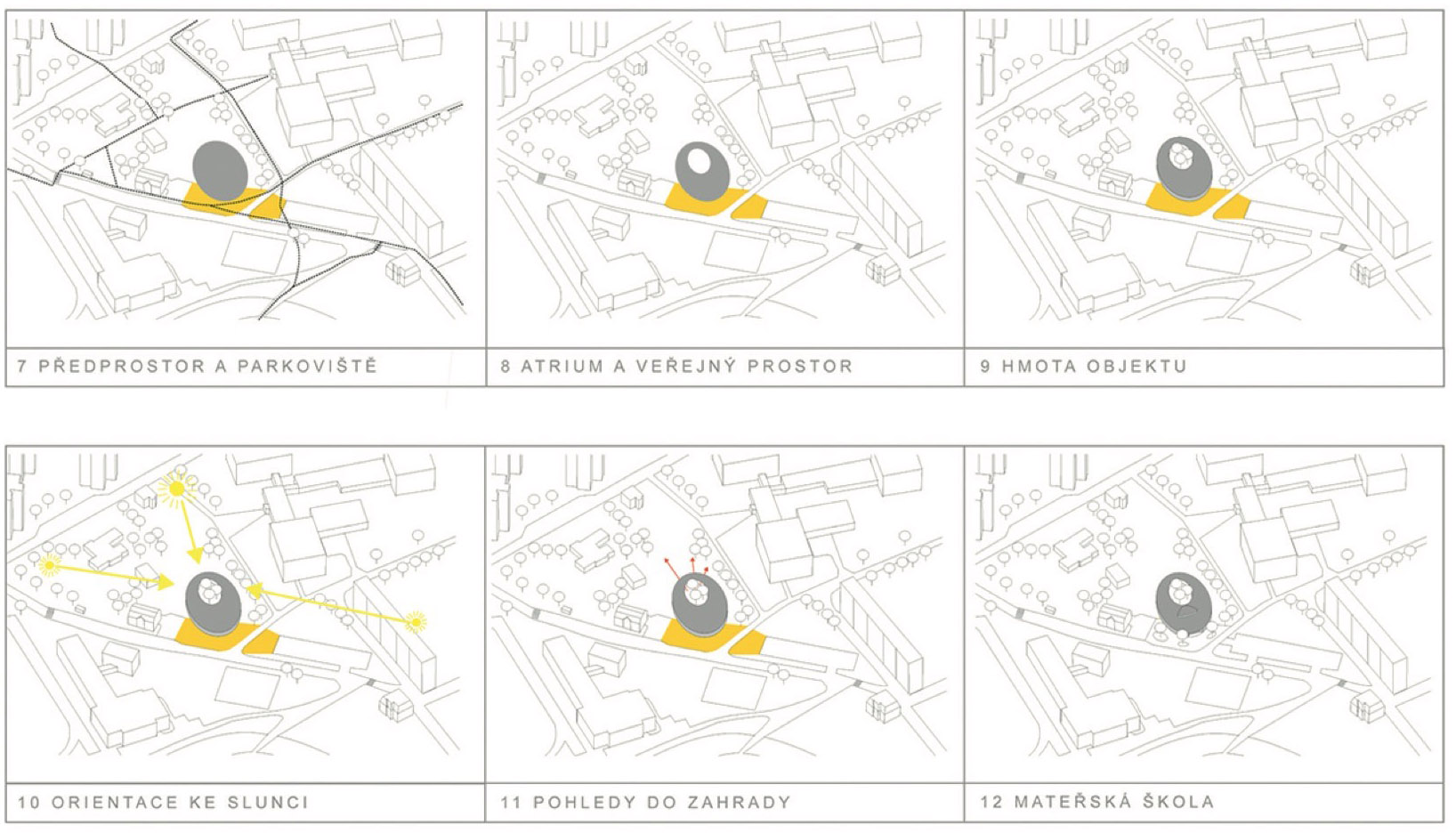 7 PŘEDPROSTOR A PARKOVIŠTĚ

8 ATRIUM A VEŘEJNÝ PROSTOR

9 HMOTA OBJEKTU

10 ORIENTACE KE SLUNCI

11 POHLEDY DO ZAHRADY

12 MATEŘSKÁ ŠKOLA