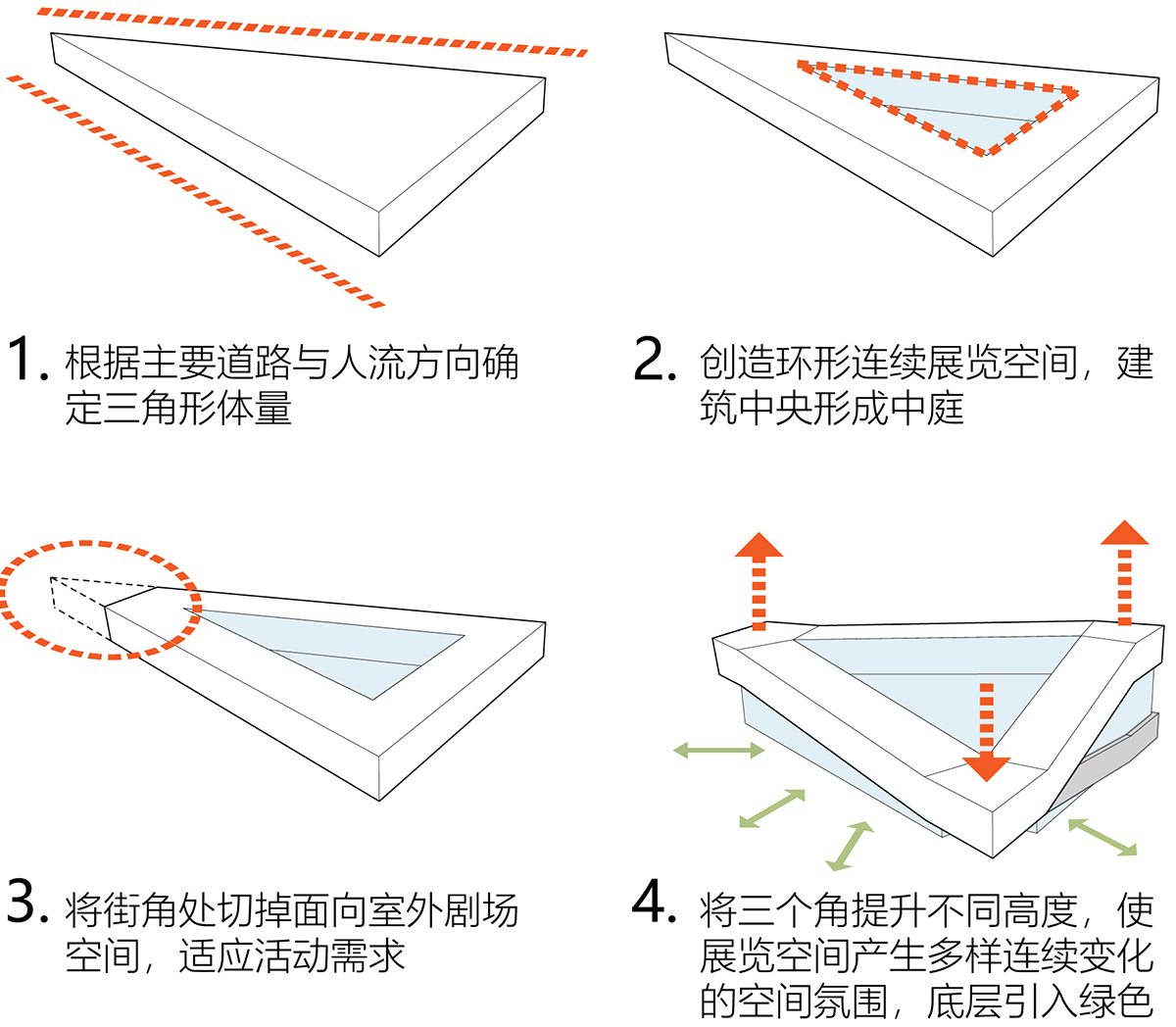 1. 根据主要道路与人流方向确定三角形体量

2. 创造环形连续展览空间，建筑中央形成中庭

3. 将街角处切掉面向室外剧场空间，适应活动需求

4. 将三个角提升不同高度，使展览空间产生多样连续变化的空间氛围，底层引入绿色