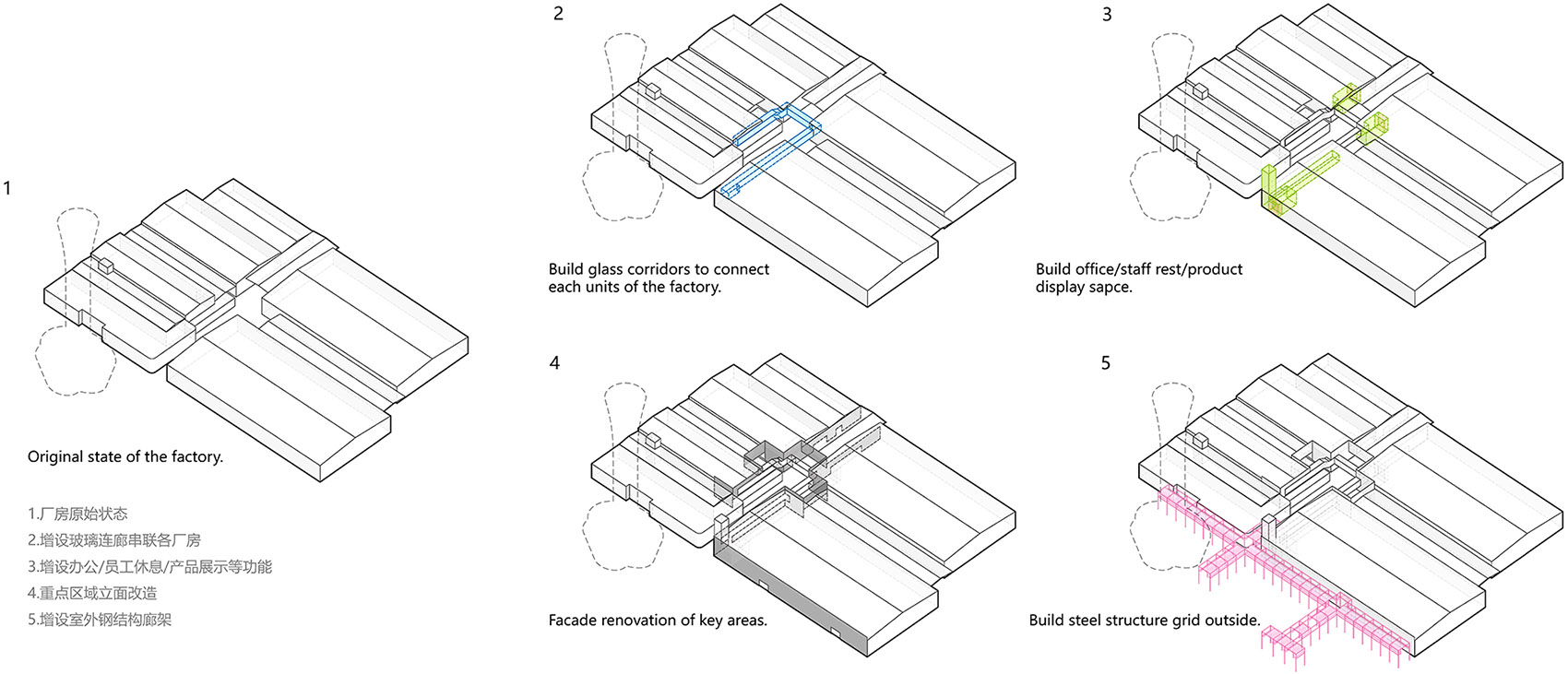 1

Original state of the factory.

1.厂房原始状态
2.增设玻璃连廊串联各厂房
3.增设办公/员工休息/产品展示等功能
4.重点区域立面改造
5.增设室外钢结构廊架

2

Build glass corridors to connect each units of the factory.

3

Build office/staff rest/product display sapce.

4

Facade renovation of key areas.

5

Build steel structure grid outside.