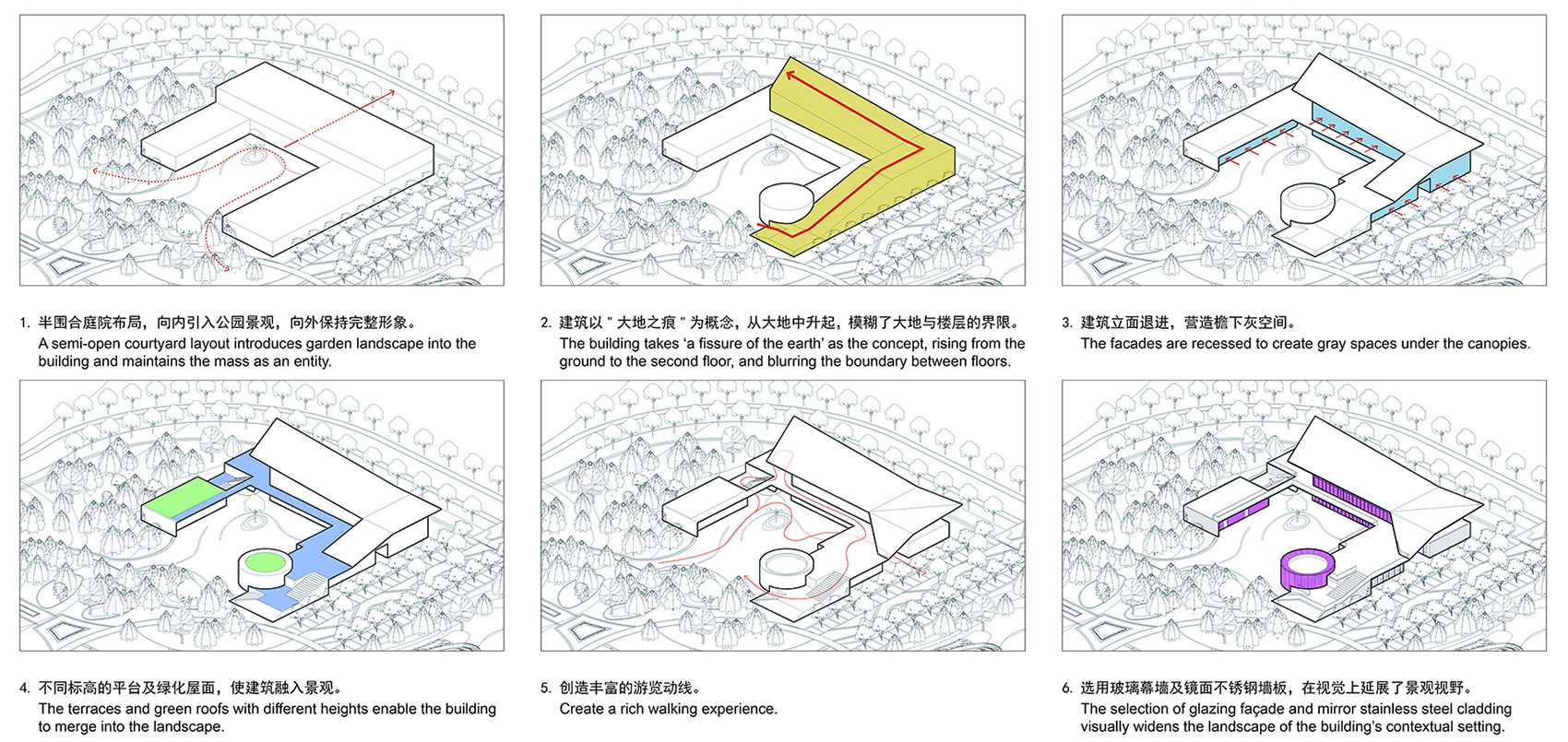 1. 半围合庭院布局，向内引入公园景观，向外保持完整形象。
A semi-open courtyard layout introduces garden landscape into the building and maintains the mass as an entity.

2. 建筑以 " 大地之痕 " 为概念，从大地中升起，模糊了大地与楼层的界限。
The building takes 'a fissure of the earth' as the concept, rising from the ground to the second floor, and blurring the boundary between floors.

3. 建筑立面退进，营造檐下灰空间。
The facades are recessed to create gray spaces under the canopies.

4. 不同标高的平台及绿化屋面，使建筑融入景观。
The terraces and green roofs with different heights enable the building to merge into the landscape.

5. 创造丰富的游览动线。
Create a rich walking experience.

6. 选用玻璃幕墙及镜面不锈钢墙板，在视觉上延展了景观视野。
The selection of glazing façade and mirror stainless steel cladding visually widens the landscape of the building's contextual setting.