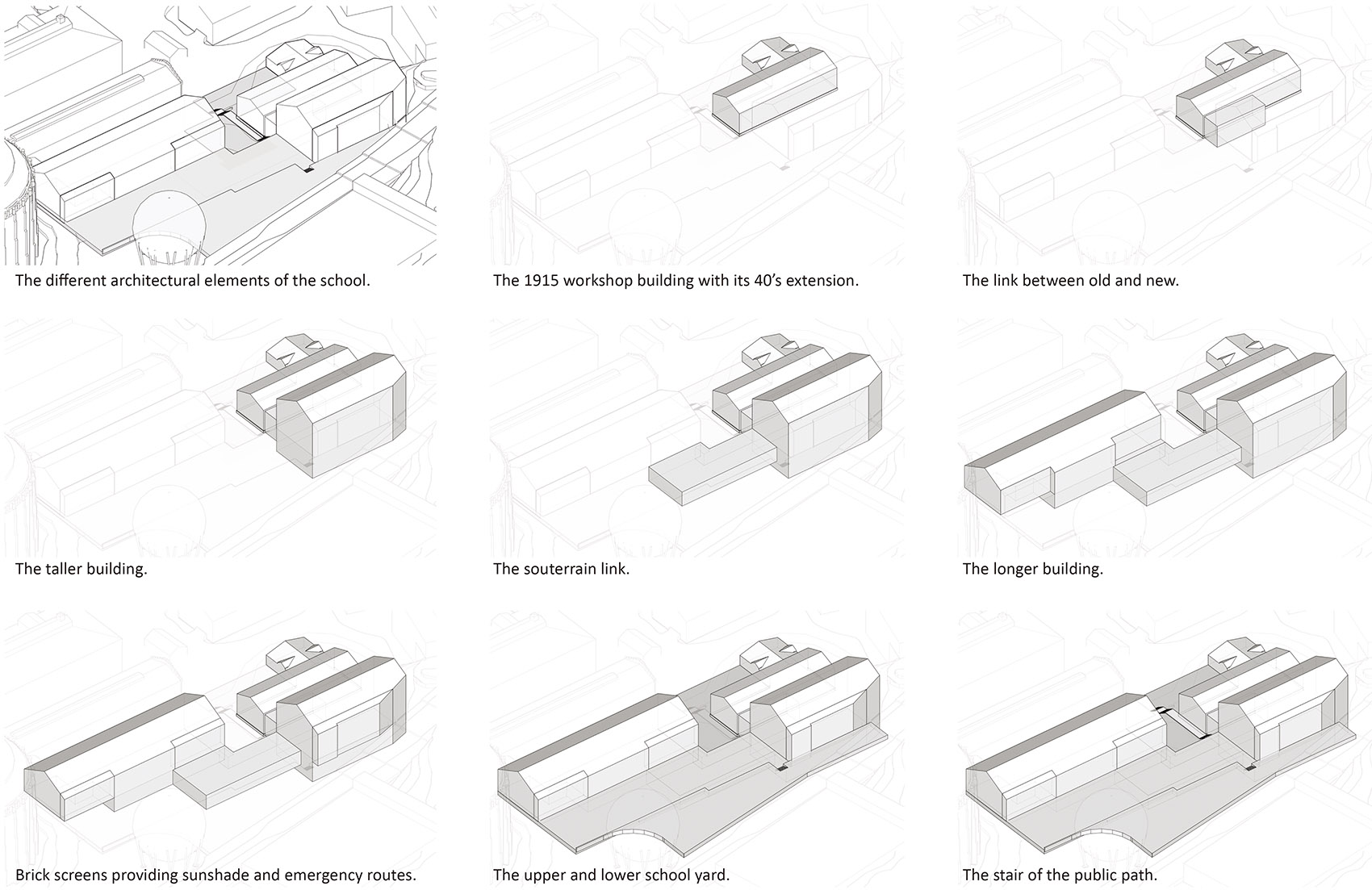 The different architectural elements of the school.

The 1915 workshop building with its 40's extension.

The link between old and new.

The taller building.

The souterrain link.

The longer building.

Brick screens providing sunshade and emergency routes.

The upper and lower school yard.

The stair of the public path.